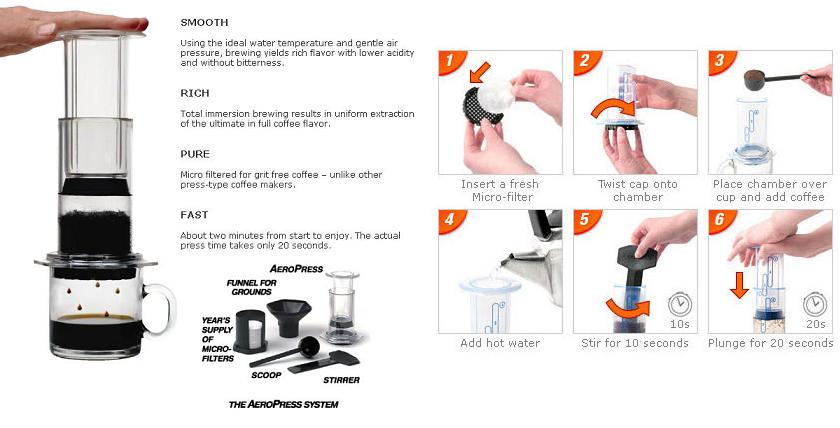 SMOOTH

Using the ideal water temperature and gentle air pressure, brewing yields rich flavor with lower acidity and without bitterness.

RICH

Total immersion brewing results in uniform extraction of the ultimate in full coffee flavor.

PURE

Micro filtered for grit free coffee – unlike other press-type coffee makers.

FAST

About two minutes from start to enjoy. The actual press time takes only 20 seconds.

AEROPRESS

FUNNEL FOR GROUNDS

YEAR'S SUPPLY OF MICRO-FILTERS

SCOOP

STIRRER

THE AEROPRESS SYSTEM

1
Insert a fresh Micro-filter

2
Twist cap onto chamber

3
Place chamber over cup and add coffee

4
Add hot water

5
10s
Stir for 10 seconds

6
20s
Plunge for 20 seconds